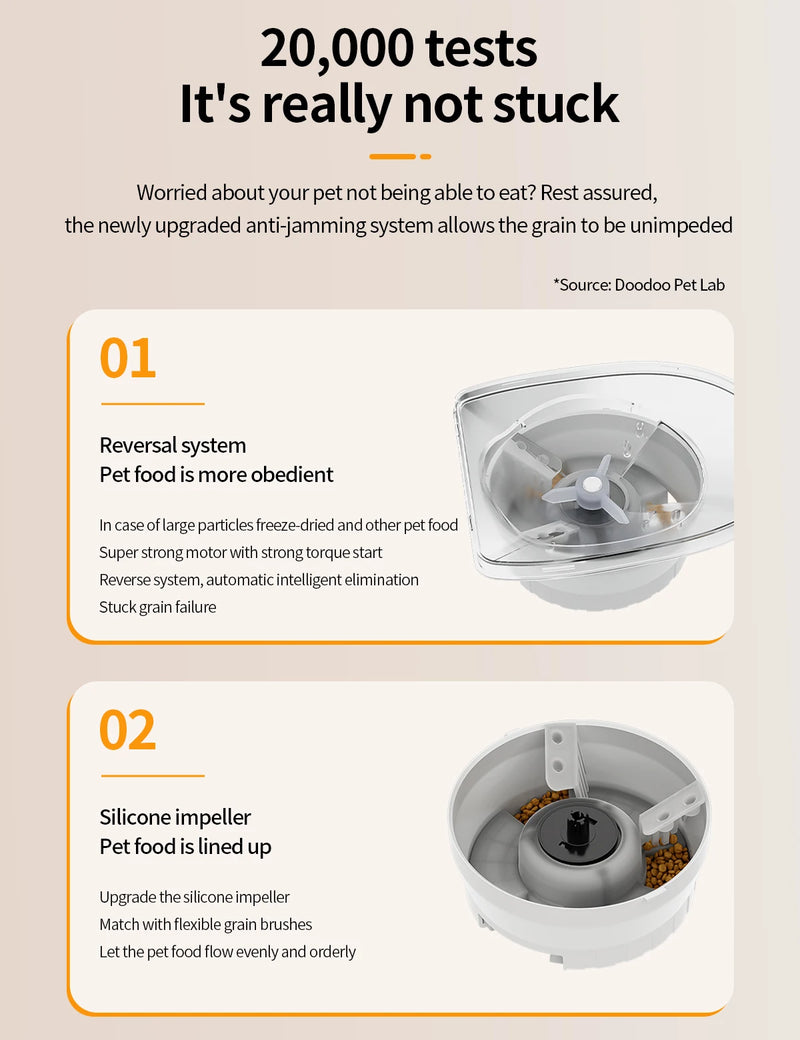 20,000 tests
It's really not stuck

Worried about your pet not being able to eat? Rest assured, the newly upgraded anti-jamming system allows the grain to be unimpeded

*Source: Doodoo Pet Lab

01

Reversal system
Pet food is more obedient

In case of large particles freeze-dried and other pet food
Super strong motor with strong torque start
Reverse system, automatic intelligent elimination
Stuck grain failure

02

Silicone impeller
Pet food is lined up

Upgrade the silicone impeller
Match with flexible grain brushes
Let the pet food flow evenly and orderly