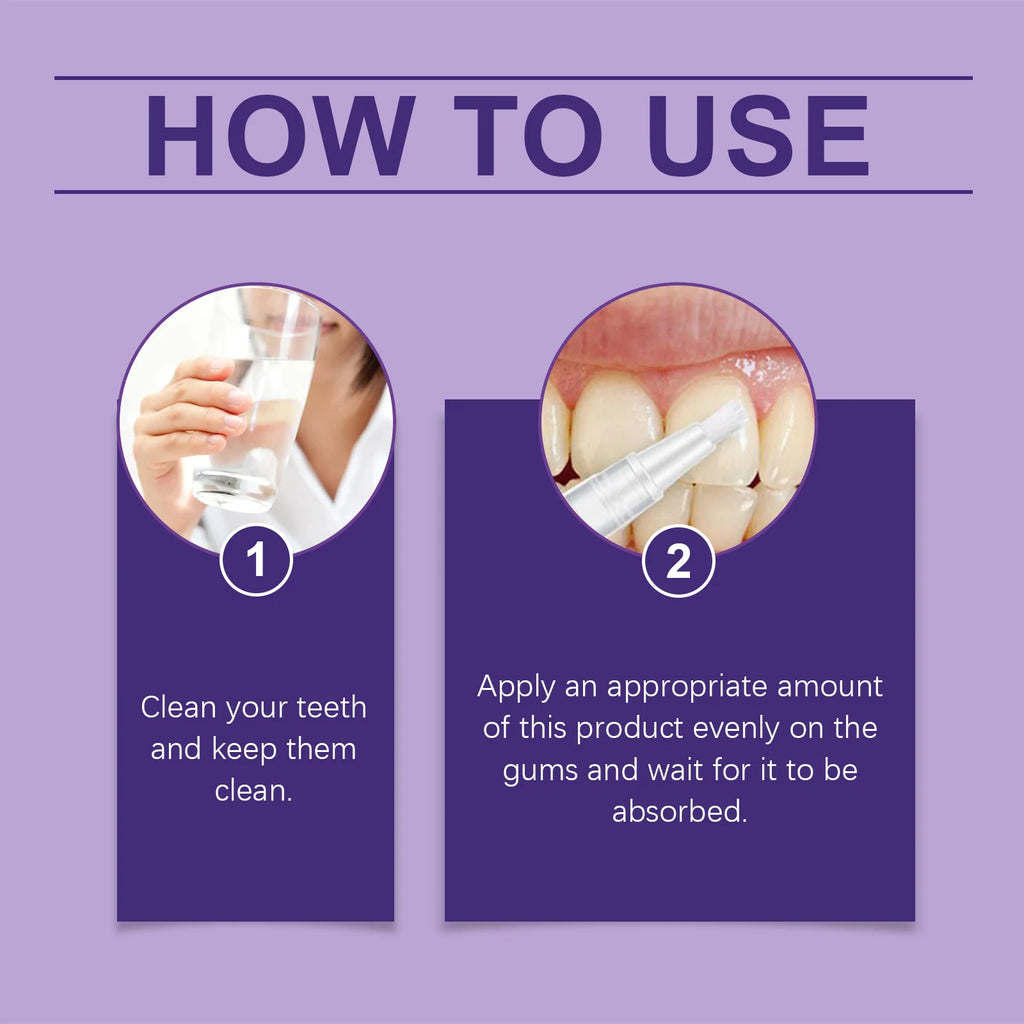 HOW TO USE

1

Clean your teeth and keep them clean.

2

Apply an appropriate amount of this product evenly on the gums and wait for it to be absorbed.