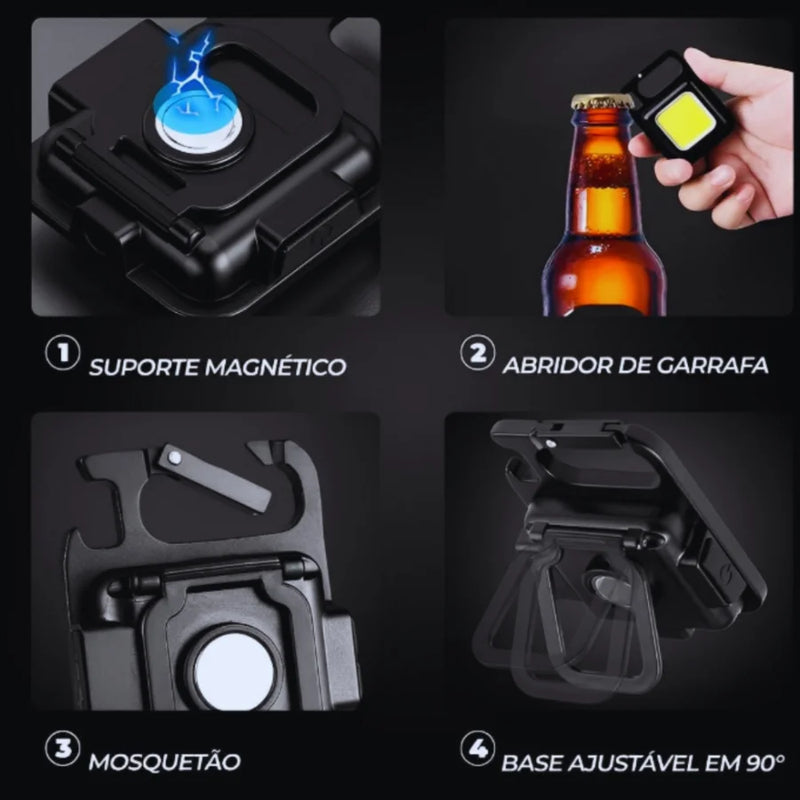 1 SUPORTE MAGNÉTICO

2 ABRIDOR DE GARRAFA

3 MOSQUETÃO

4 BASE AJUSTÁVEL EM 90°