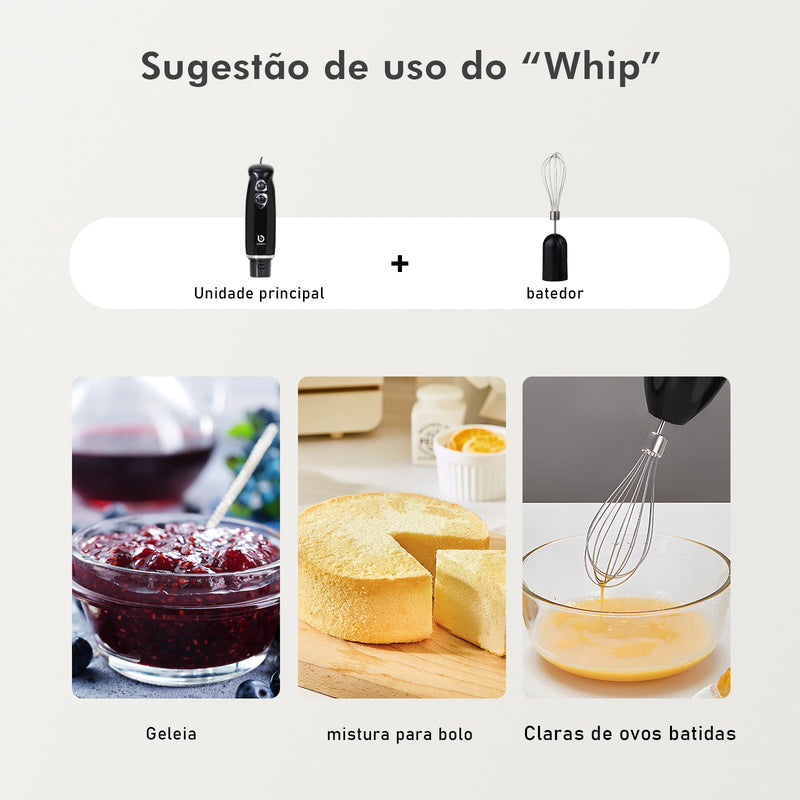 Sugestão de uso do “Whip”

Unidade principal

+

batedor

Geleia

mistura para bolo

Claras de ovos batidas