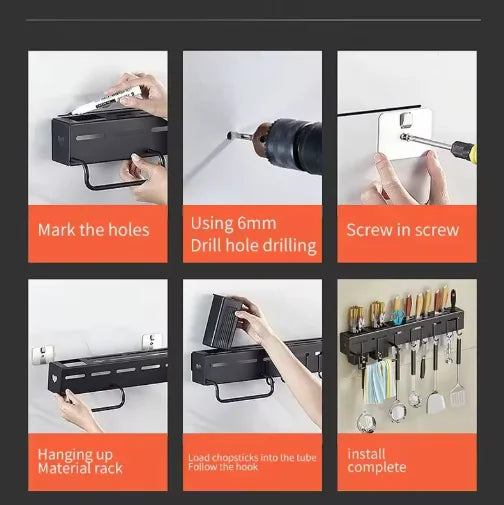 Mark the holes

Using 6mm
Drill hole drilling

Screw in screw

Hanging up
Material rack

Load chopsticks into the tube
Follow the hook

install
complete